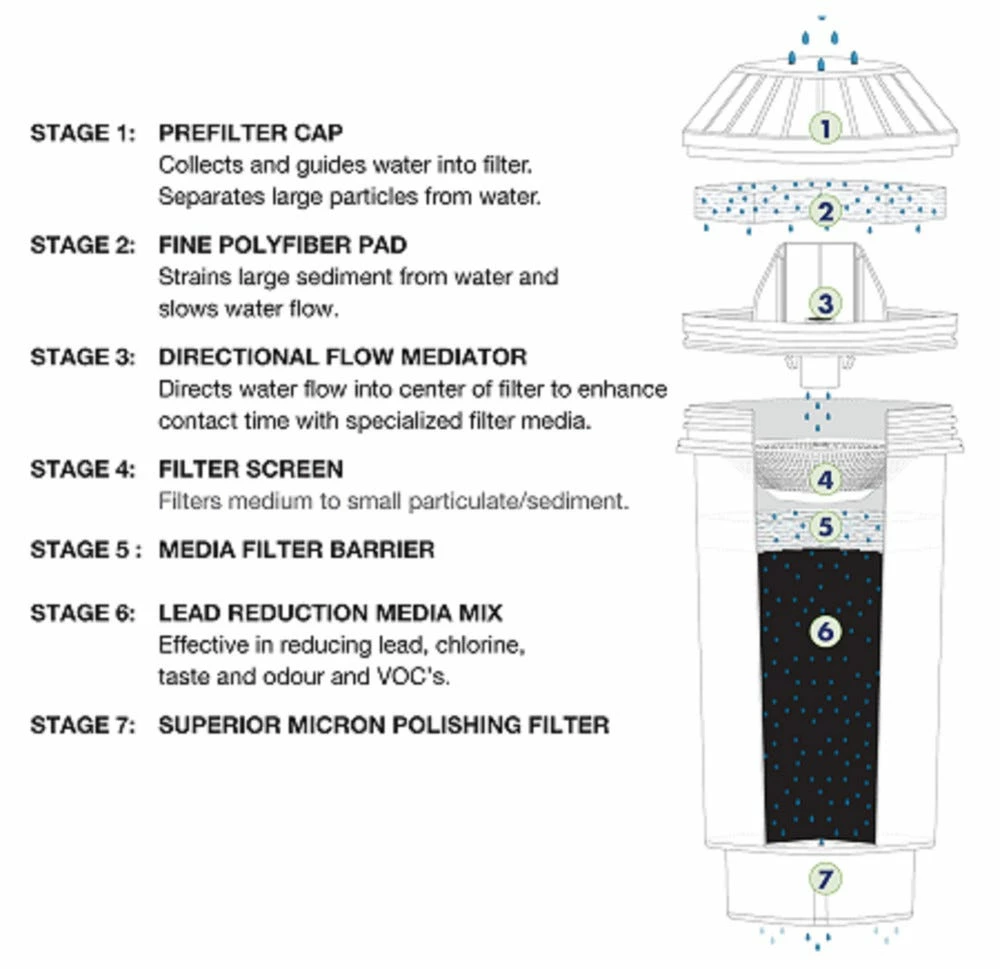 STAGE 1: PREFILTER CAP
Collects and guides water into filter. Separates large particles from water.

STAGE 2: FINE POLYFIBER PAD
Strains large sediment from water and slows water flow.

STAGE 3: DIRECTIONAL FLOW MEDIATOR
Directs water flow into center of filter to enhance contact time with specialized filter media.

STAGE 4: FILTER SCREEN
Filters medium to small particulate/sediment.

STAGE 5 : MEDIA FILTER BARRIER

STAGE 6: LEAD REDUCTION MEDIA MIX
Effective in reducing lead, chlorine, taste and odour and VOC's.

STAGE 7: SUPERIOR MICRON POLISHING FILTER

1
2
3
4
5
6
7